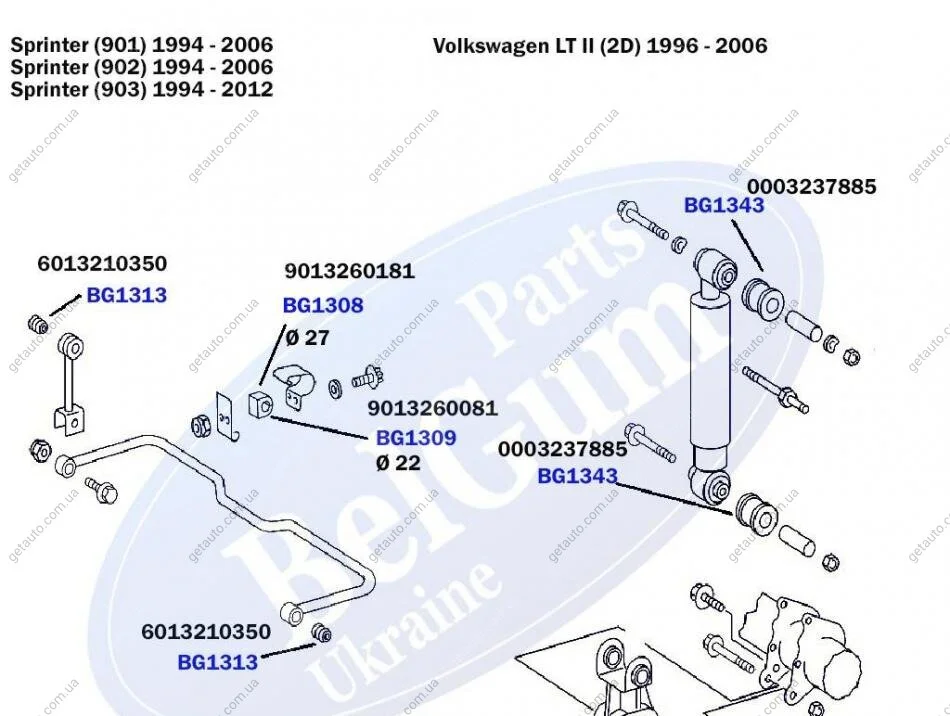 Sprinter (901) 1994 - 2006
Sprinter (902) 1994 - 2006
Sprinter (903) 1994 - 2012

Volkswagen LT II (2D) 1996 - 2006

0003237885
BG1343

6013210350
BG1313

9013260181
BG1308
Ø 27

9013260081
BG1309
Ø 22

0003237885
BG1343

6013210350
BG1313

BelGum Parts Ukraine

getauto.com.ua