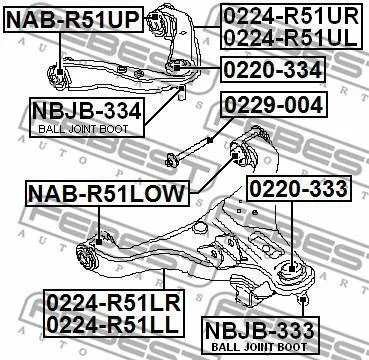 NAB-R51UP

0224-R51UR
0224-R51UL

0220-334

NBJB-334
BALL JOINT BOOT

0229-004

NAB-R51LOW

0220-333

0224-R51LR
0224-R51LL

NBJB-333
BALL JOINT BOOT

FEBEST AUTO PARTS