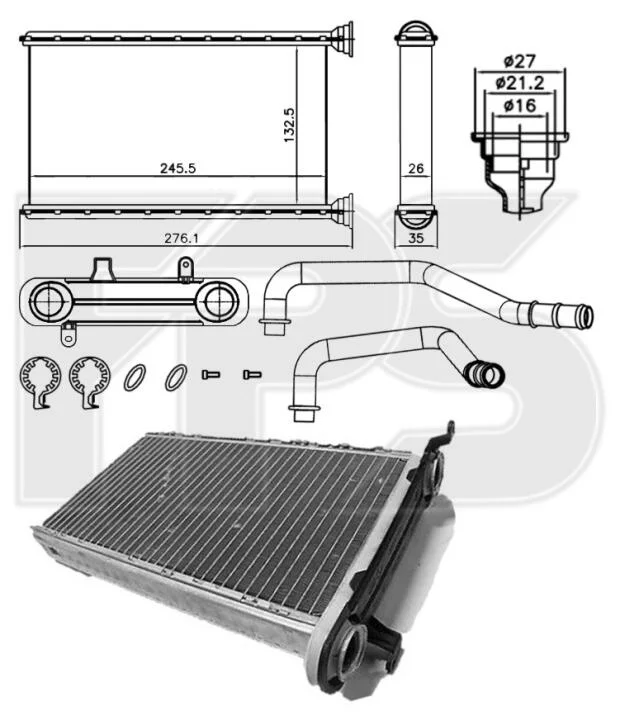 132.5
245.5
276.1
26
35
ø27
ø21.2
ø16
FPS